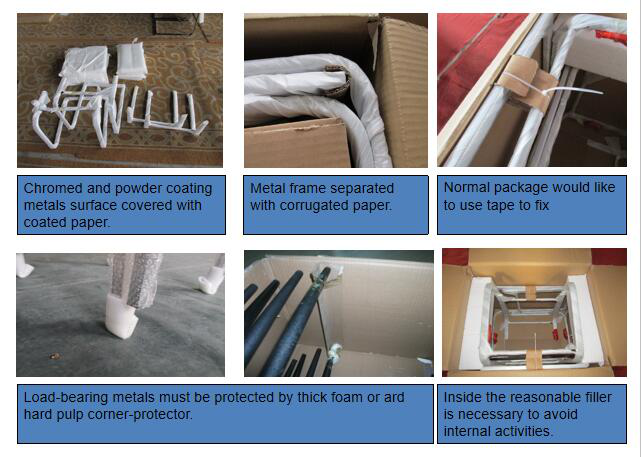 Chromed and powder coating metals surface covered with coated paper.

Metal frame separated with corrugated paper.

Normal package would like to use tape to fix

Load-bearing metals must be protected by thick foam or ard hard pulp corner-protector.

Inside the reasonable filler is necessary to avoid internal activities.